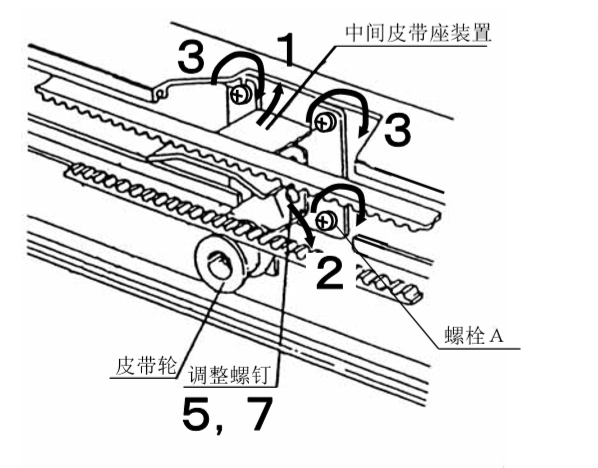 中间皮带座装置

3

1

3

2

螺栓 A

皮带轮

调整螺钉

5, 7